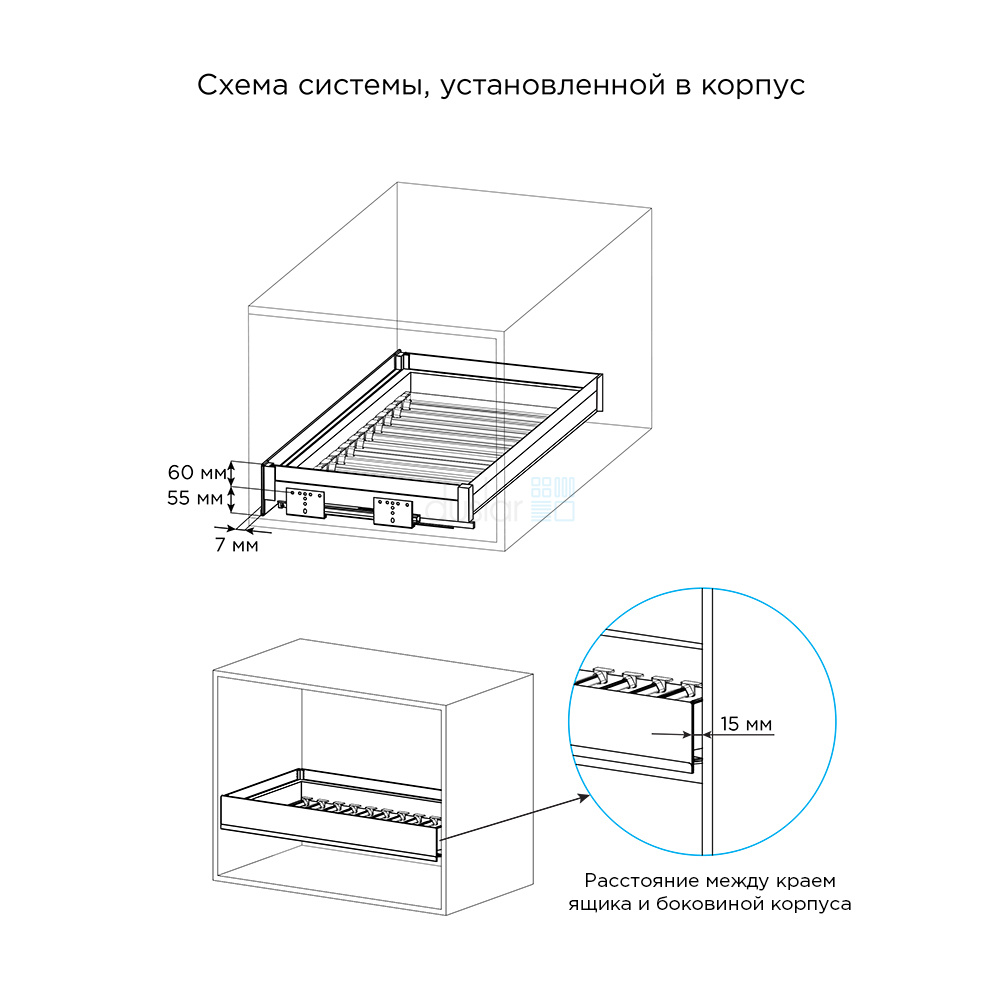 Схема системы, установленной в корпус

60 мм
55 мм
7 мм

15 мм

Расстояние между краем ящика и боковиной корпуса